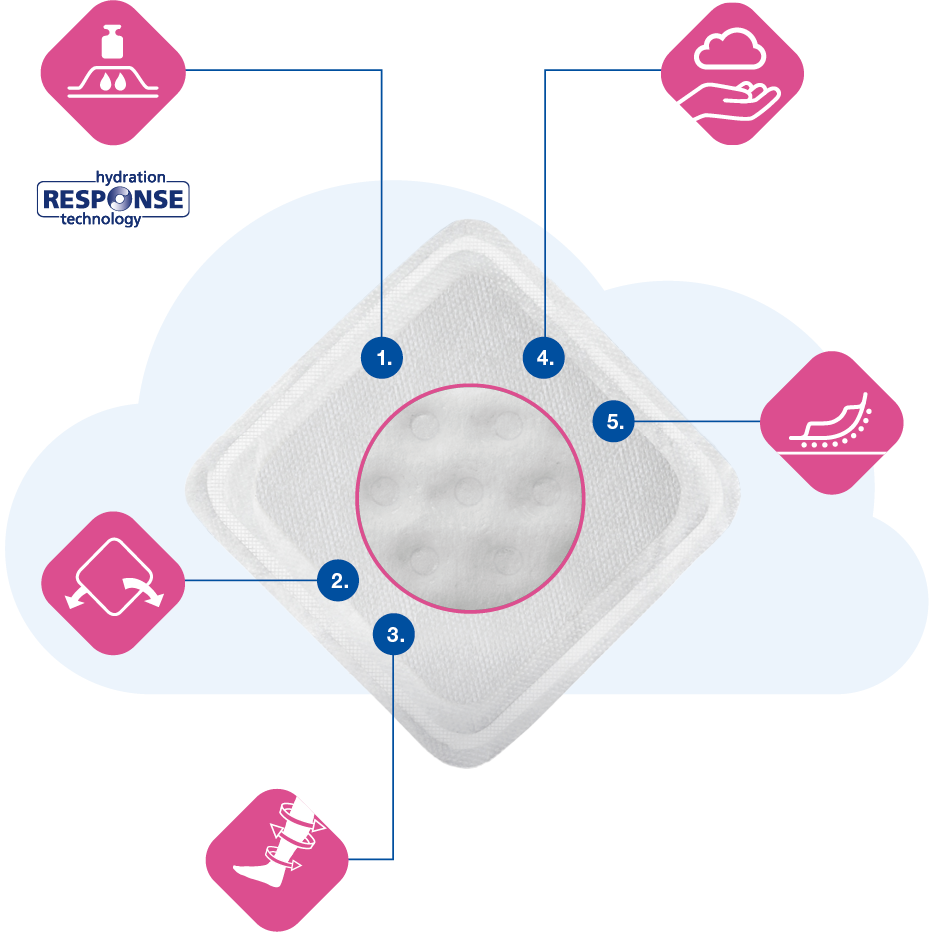 hydration
RESPONSE
technology

1.

4.

5.

2.

3.